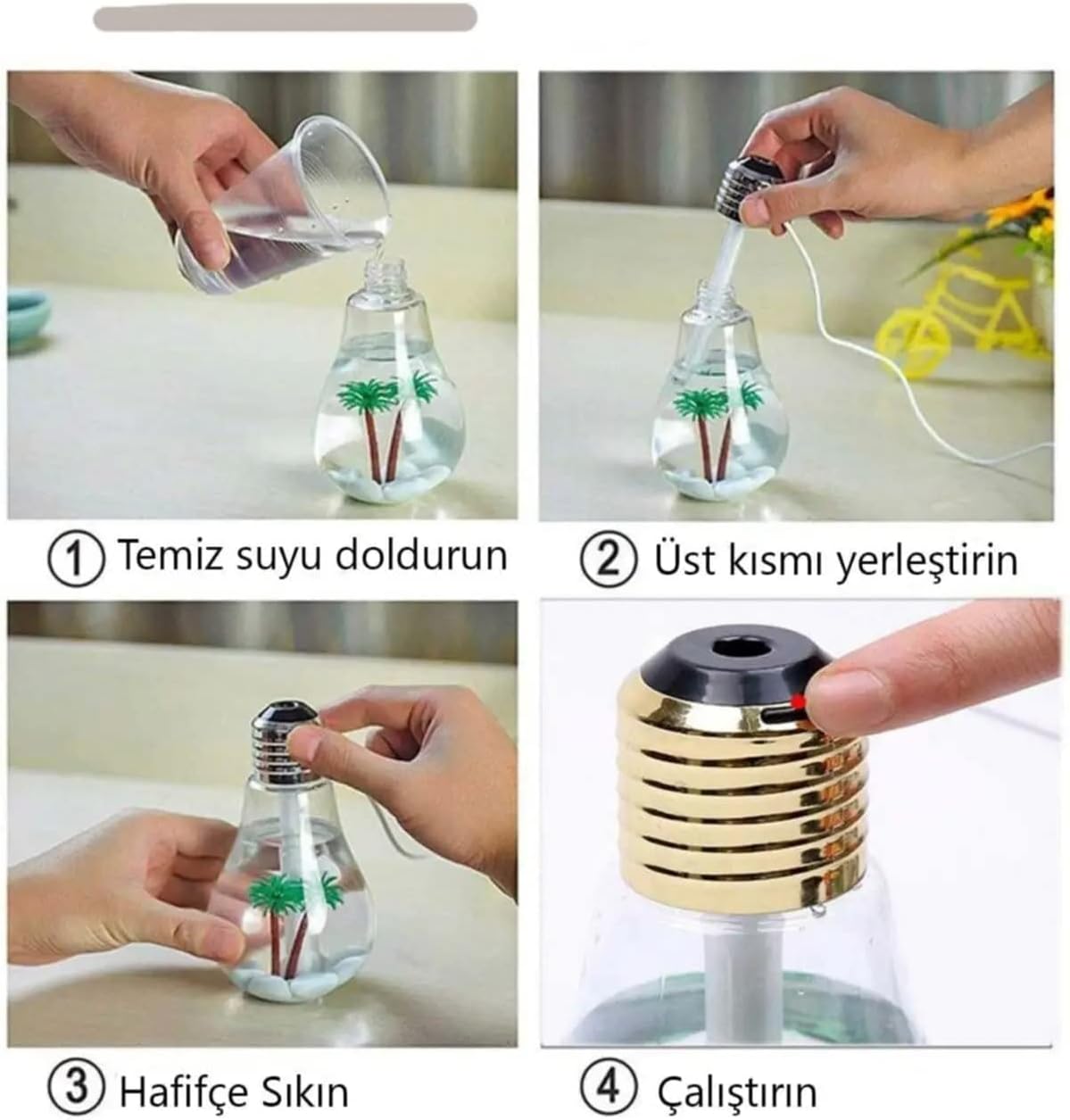 ① Temiz suyu doldurun

② Üst kısmı yerleştirin

③ Hafifçe Sıkın

④ Çalıştırın